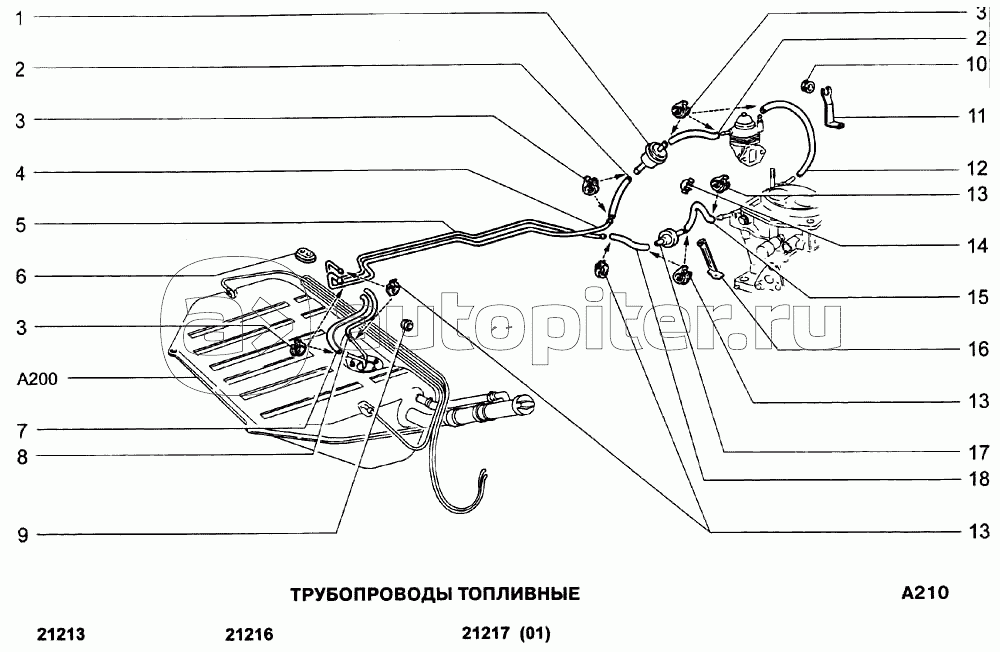 1
2
3
4
5
6
3
A200
7
8
9

3
2
10
11
12
13
14
15
16
13
17
18
13

autopiter.ru

ТРУБОПРОВОДЫ ТОПЛИВНЫЕ

A210

21213 21216 21217 (01)